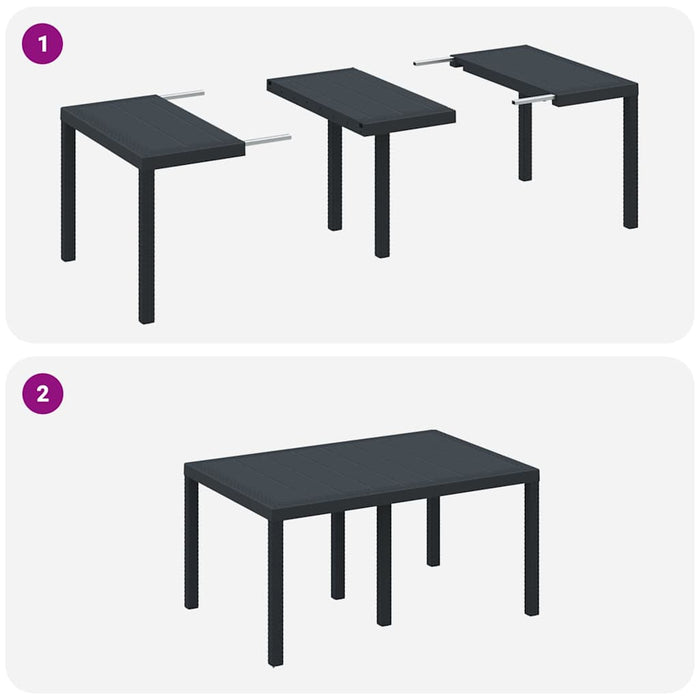 1

2