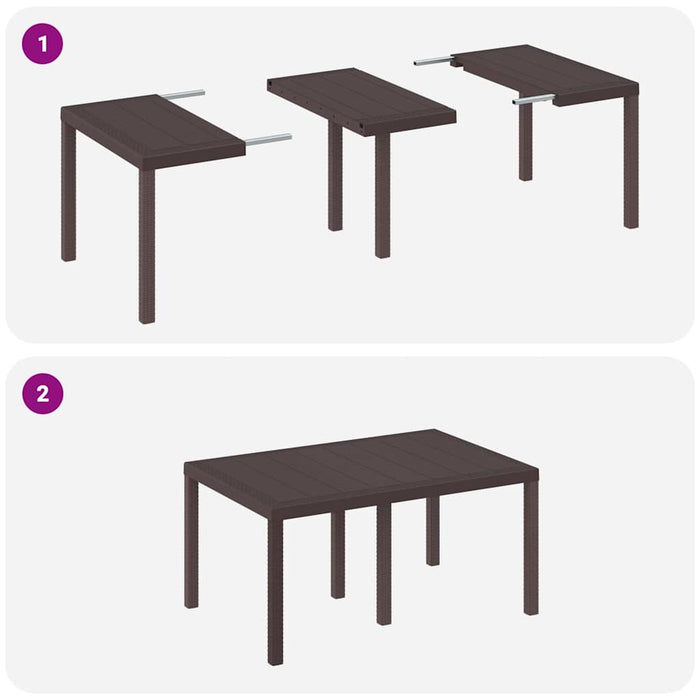 1

2