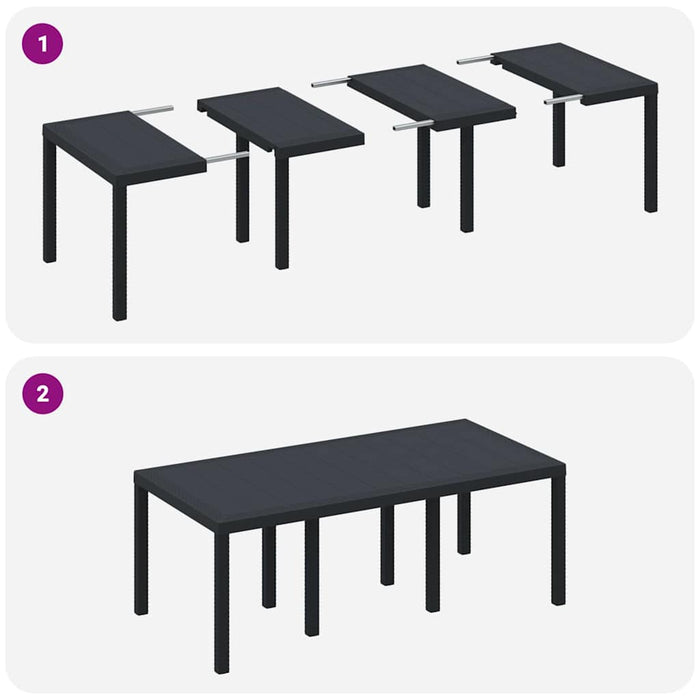 1

2