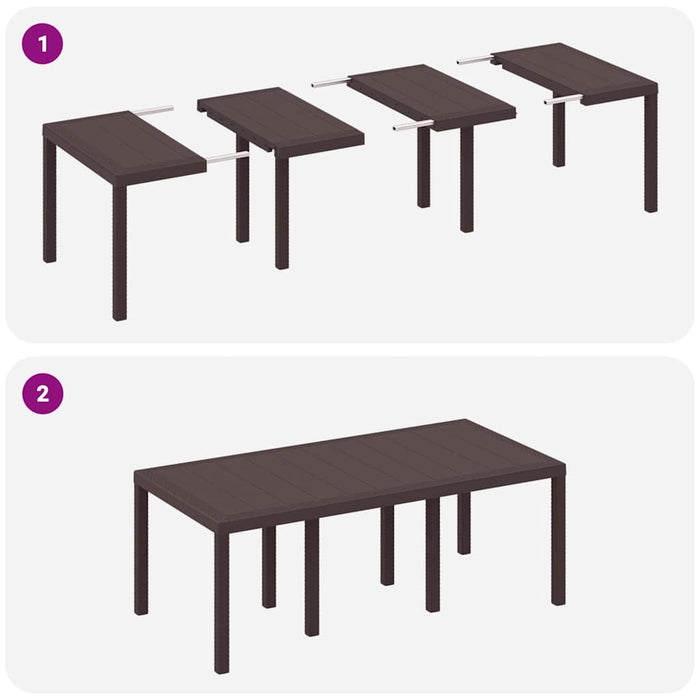 1

2