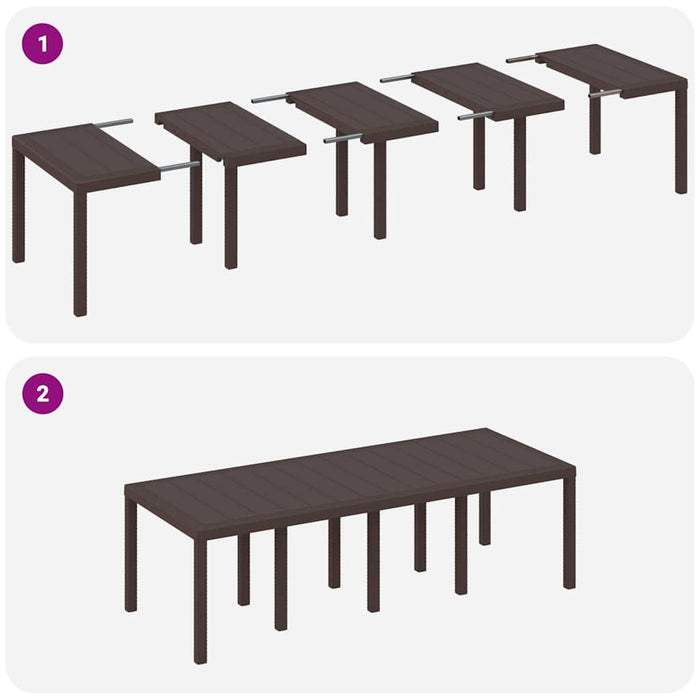 1

2