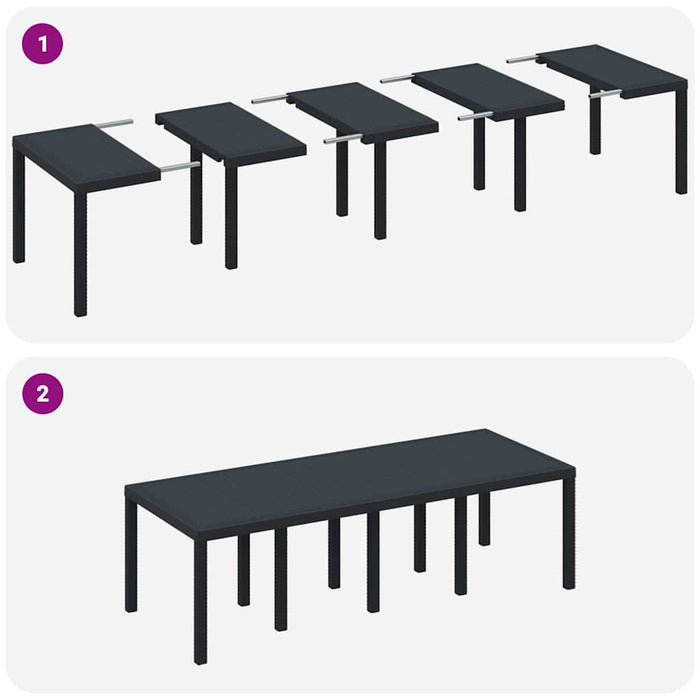 1

2