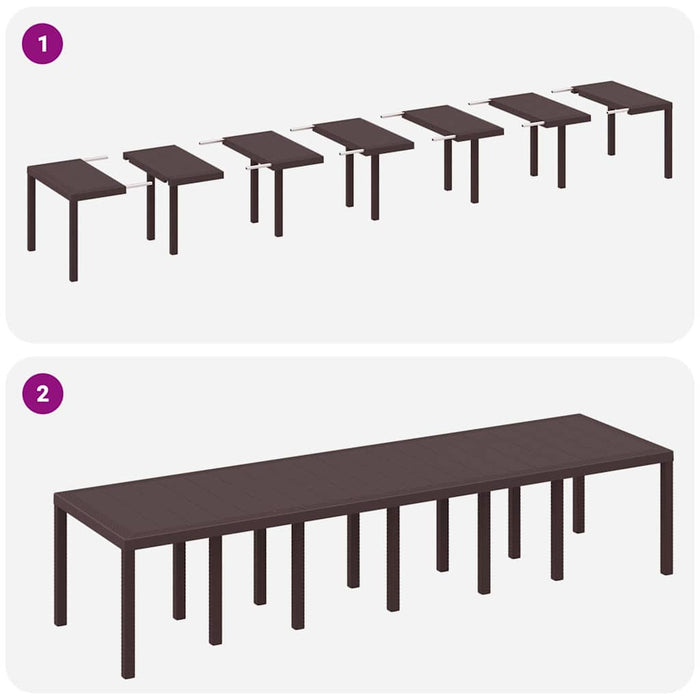 1

2