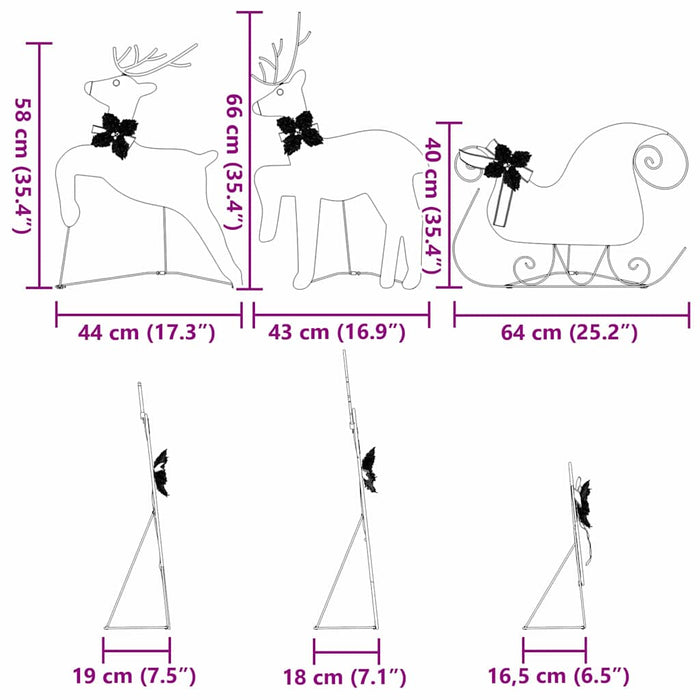 58 cm (35.4″)
66 cm (35.4″)
40 cm (35.4″)
44 cm (17.3″)
43 cm (16.9″)
64 cm (25.2″)
19 cm (7.5″)
18 cm (7.1″)
16,5 cm (6.5″)