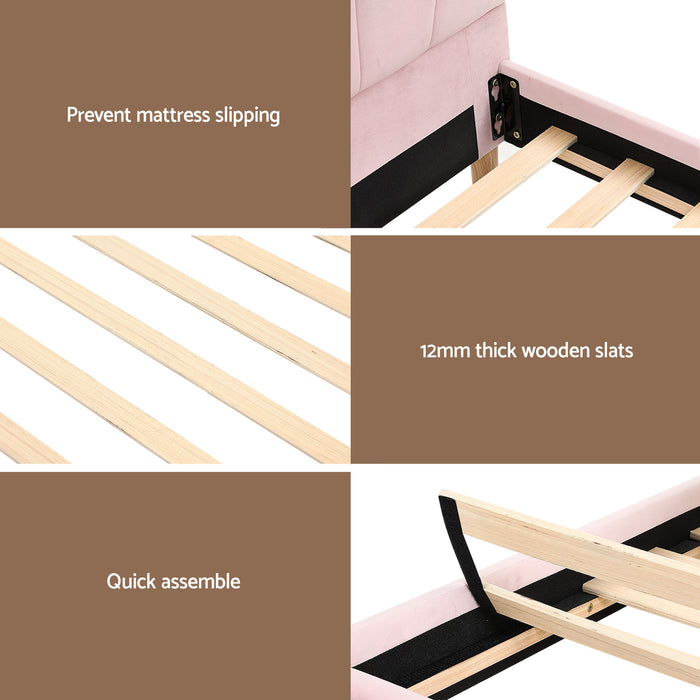 Prevent mattress slipping

12mm thick wooden slats

Quick assemble