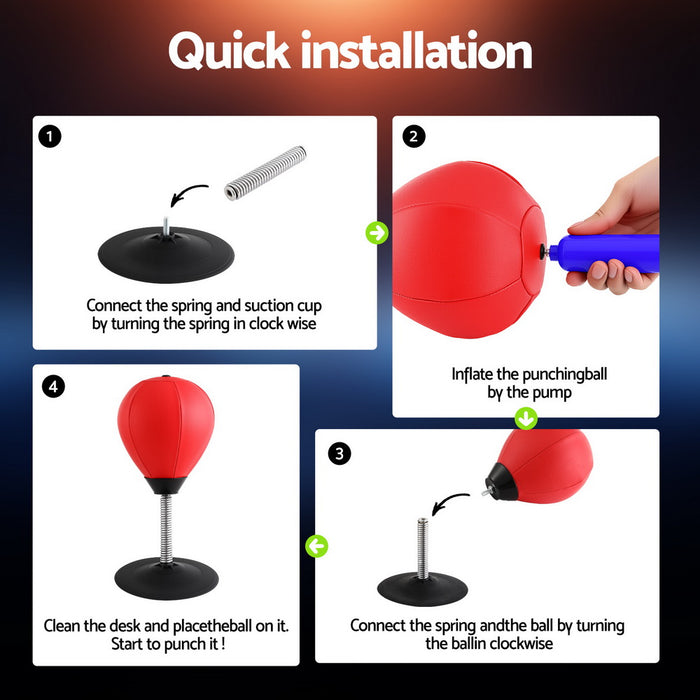 Quick installation

1

Connect the spring and suction cup by turning the spring in clock wise

2

Inflate the punchingball by the pump

3

Connect the spring andthe ball by turning the ballin clockwise

4

Clean the desk and placetheball on it. Start to punch it !