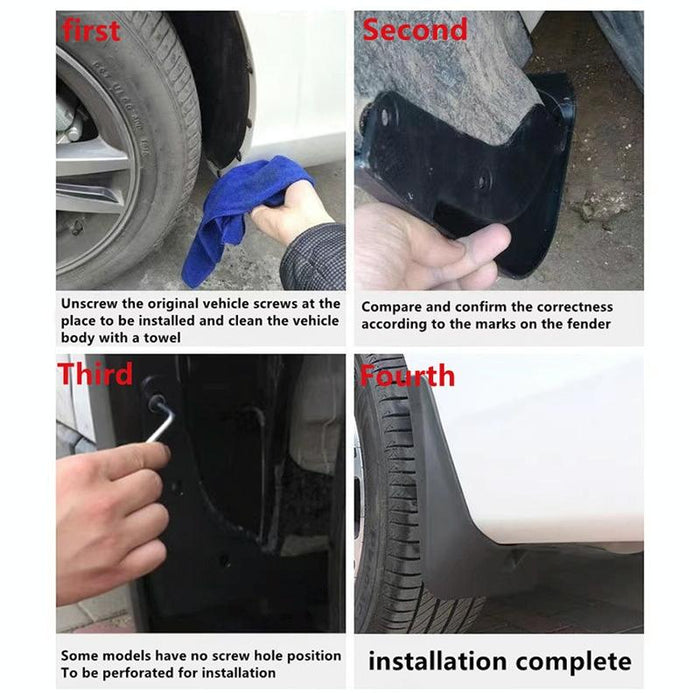 first

Unscrew the original vehicle screws at the place to be installed and clean the vehicle body with a towel

Second

Compare and confirm the correctness according to the marks on the fender

Third

Some models have no screw hole position To be perforated for installation

Fourth

installation complete