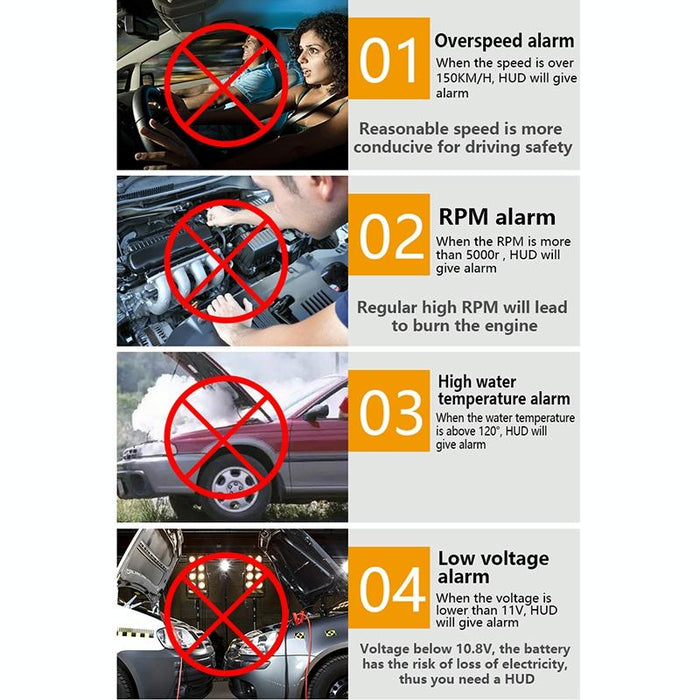 01
Overspeed alarm
When the speed is over 150KM/H, HUD will give alarm

Reasonable speed is more conducive for driving safety

02
RPM alarm
When the RPM is more than 5000r , HUD will give alarm

Regular high RPM will lead to burn the engine

03
High water temperature alarm
When the water temperature is above 120°, HUD will give alarm

04
Low voltage alarm
When the voltage is lower than 11V, HUD will give alarm

Voltage below 10.8V, the battery has the risk of loss of electricity, thus you need a HUD