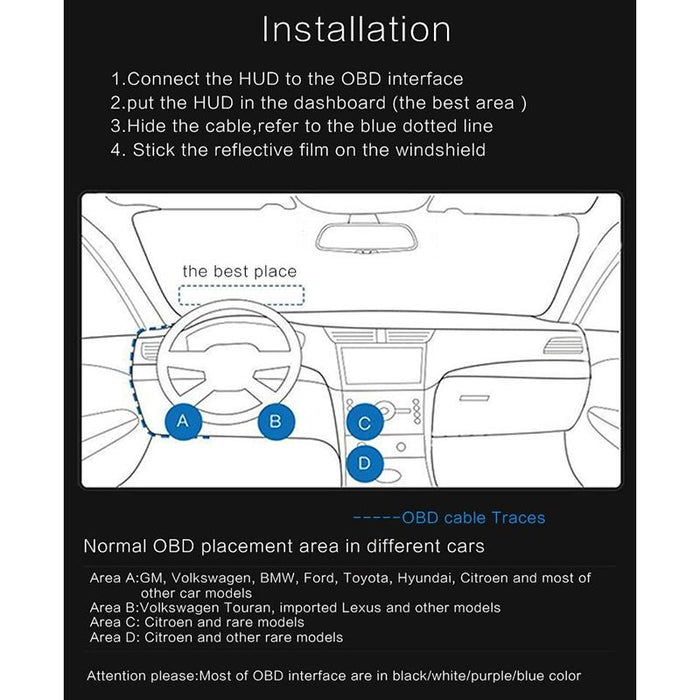 Installation

1.Connect the HUD to the OBD interface
2.put the HUD in the dashboard (the best area )
3.Hide the cable,refer to the blue dotted line
4. Stick the reflective film on the windshield

the best place

A

B

C

D

-----OBD cable Traces

Normal OBD placement area in different cars

Area A:GM, Volkswagen, BMW, Ford, Toyota, Hyundai, Citroen and most of other car models
Area B:Volkswagen Touran, imported Lexus and other models
Area C: Citroen and rare models
Area D: Citroen and other rare models

Attention please:Most of OBD interface are in black/white/purple/blue color