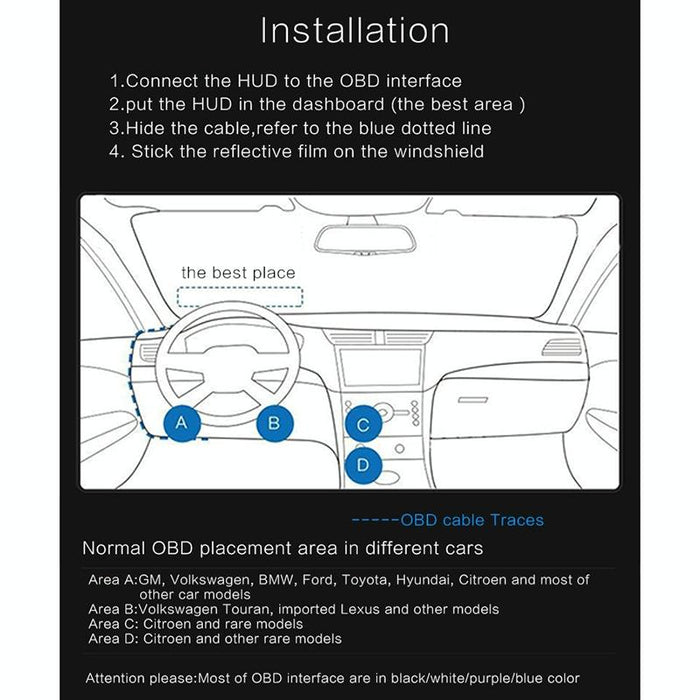 Installation

1.Connect the HUD to the OBD interface
2.put the HUD in the dashboard (the best area )
3.Hide the cable,refer to the blue dotted line
4. Stick the reflective film on the windshield

the best place

A B C D

-----OBD cable Traces

Normal OBD placement area in different cars

Area A:GM, Volkswagen, BMW, Ford, Toyota, Hyundai, Citroen and most of other car models
Area B:Volkswagen Touran, imported Lexus and other models
Area C: Citroen and rare models
Area D: Citroen and other rare models

Attention please:Most of OBD interface are in black/white/purple/blue color