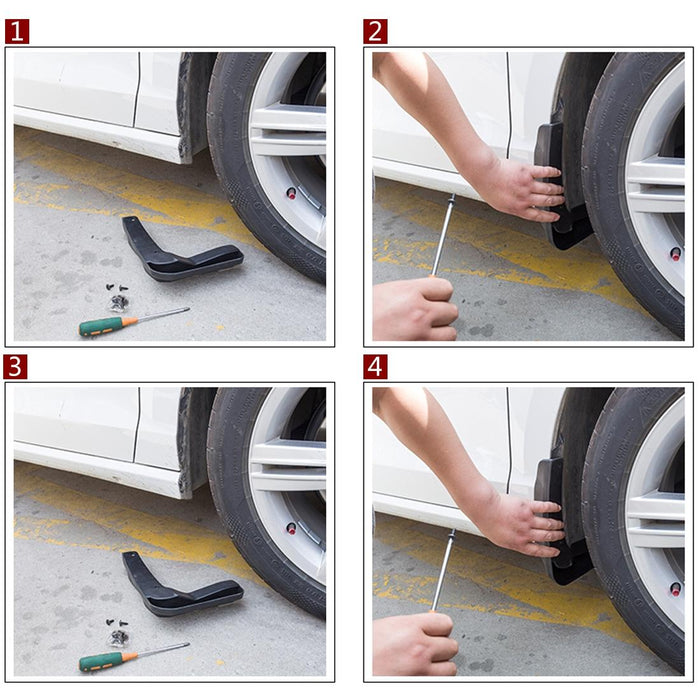 1

2

3

4