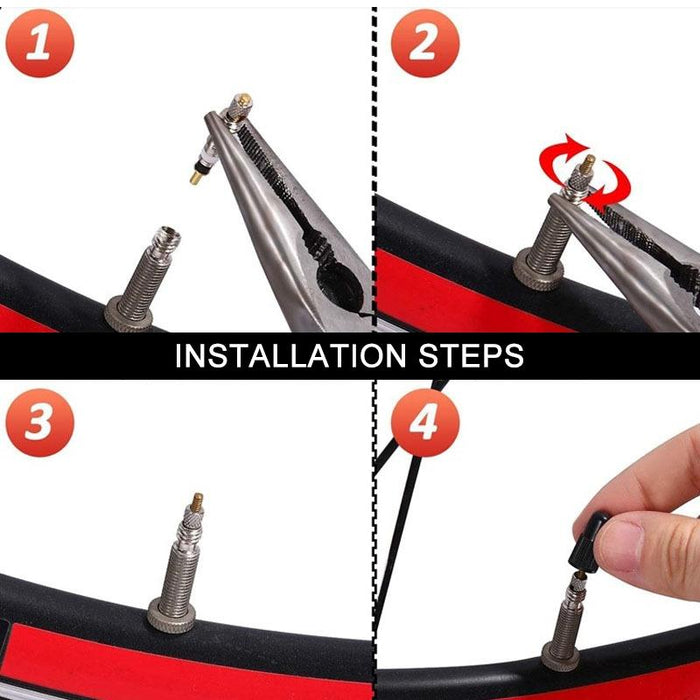 1

2

INSTALLATION STEPS

3

4