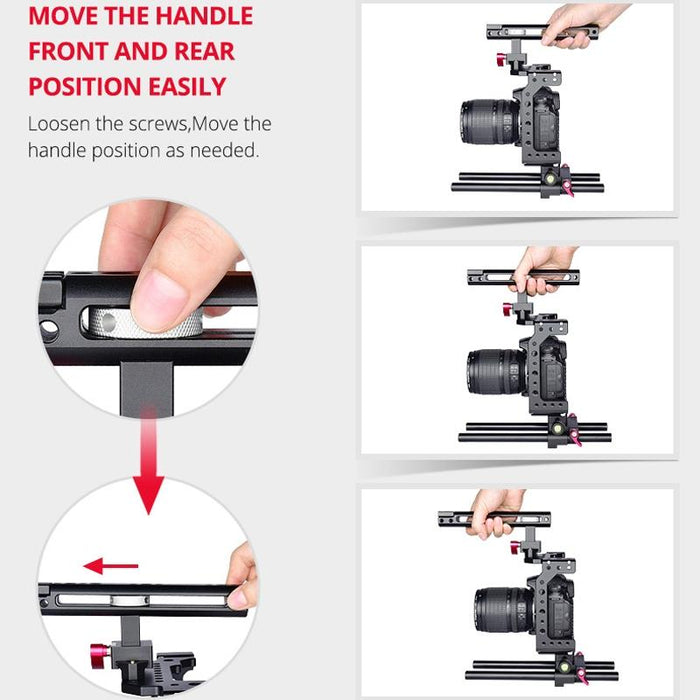 MOVE THE HANDLE FRONT AND REAR POSITION EASILY

Loosen the screws,Move the handle position as needed.