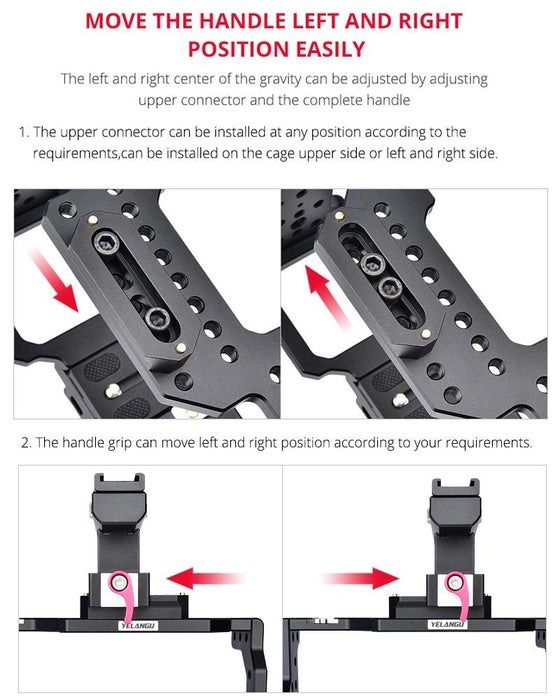 MOVE THE HANDLE LEFT AND RIGHT POSITION EASILY

The left and right center of the gravity can be adjusted by adjusting upper connector and the complete handle

1. The upper connector can be installed at any position according to the requirements,can be installed on the cage upper side or left and right side.

2. The handle grip can move left and right position according to your requirements.

YELANGU

YELANGU