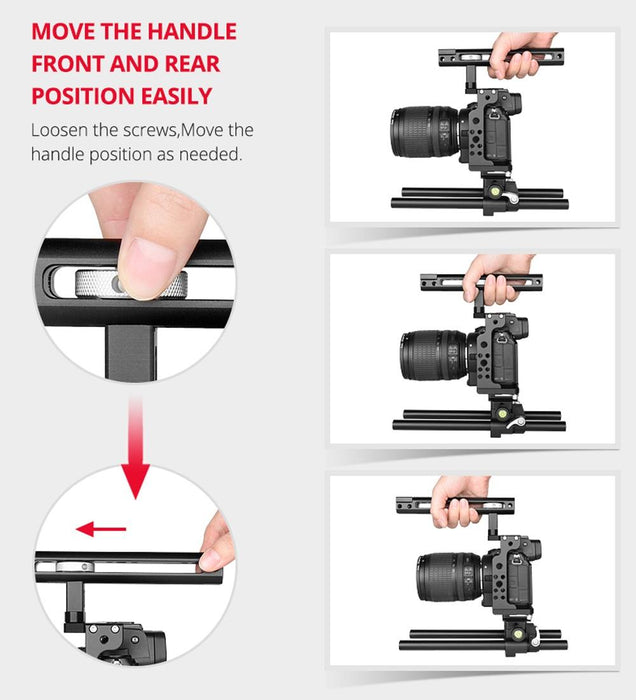 MOVE THE HANDLE FRONT AND REAR POSITION EASILY

Loosen the screws,Move the handle position as needed.