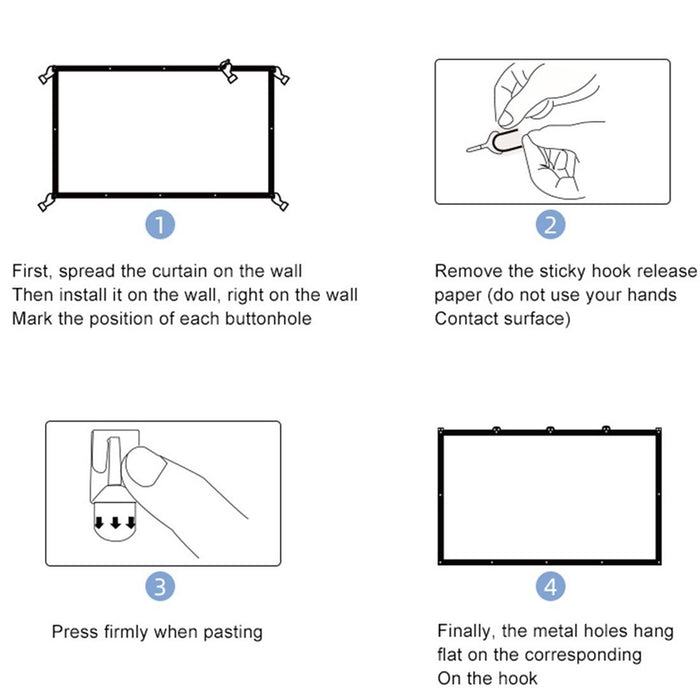 1

First, spread the curtain on the wall
Then install it on the wall, right on the wall
Mark the position of each buttonhole

2

Remove the sticky hook release paper (do not use your hands Contact surface)

3

Press firmly when pasting

4

Finally, the metal holes hang flat on the corresponding On the hook