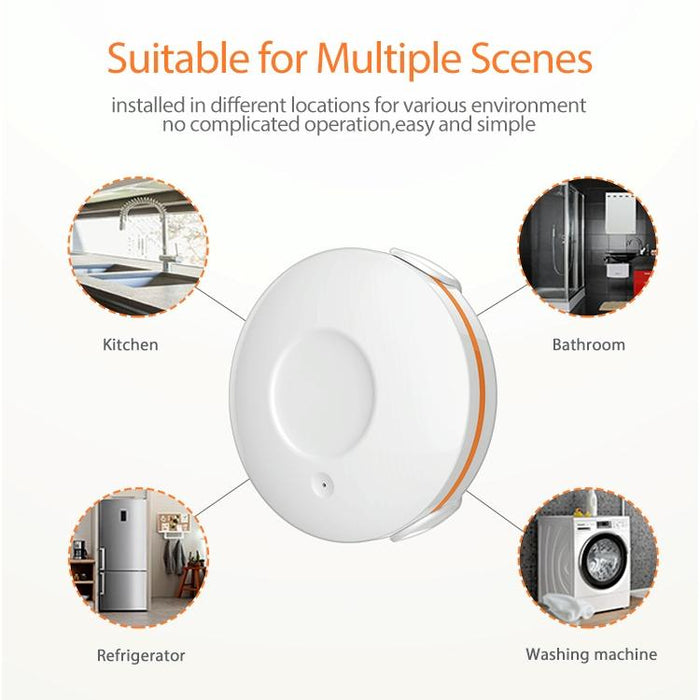 Suitable for Multiple Scenes

installed in different locations for various environment
no complicated operation,easy and simple

Kitchen

Bathroom

Refrigerator

Washing machine