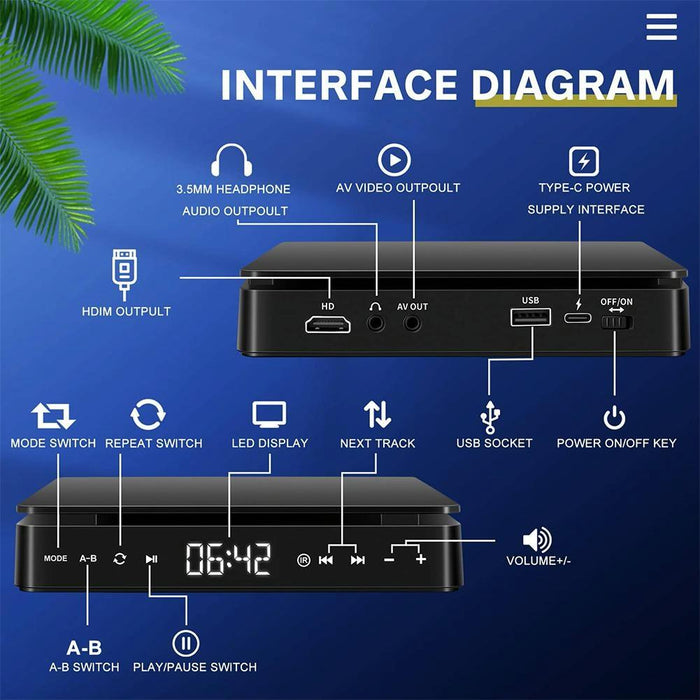 INTERFACE DIAGRAM

3.5MM HEADPHONE AUDIO OUTPOULT

AV VIDEO OUTPOULT

TYPE-C POWER SUPPLY INTERFACE

HDIM OUTPULT

HD

AV OUT

USB

OFF/ON

USB SOCKET

POWER ON/OFF KEY

MODE SWITCH

REPEAT SWITCH

LED DISPLAY

NEXT TRACK

MODE

A-B

06:42

IR

VOLUME+/-

A-B
A-B SWITCH

PLAY/PAUSE SWITCH