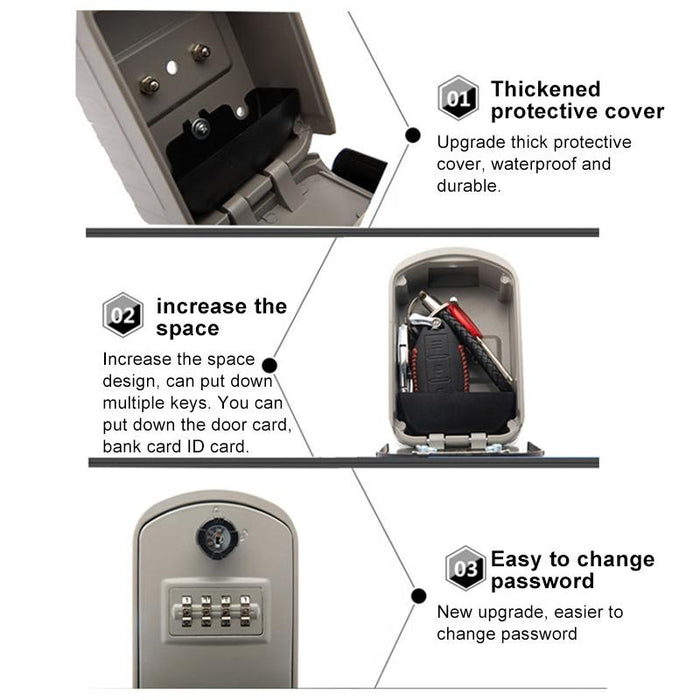 01 Thickened protective cover

Upgrade thick protective cover, waterproof and durable.

02 increase the space

Increase the space design, can put down multiple keys. You can put down the door card, bank card ID card.

03 Easy to change password

New upgrade, easier to change password