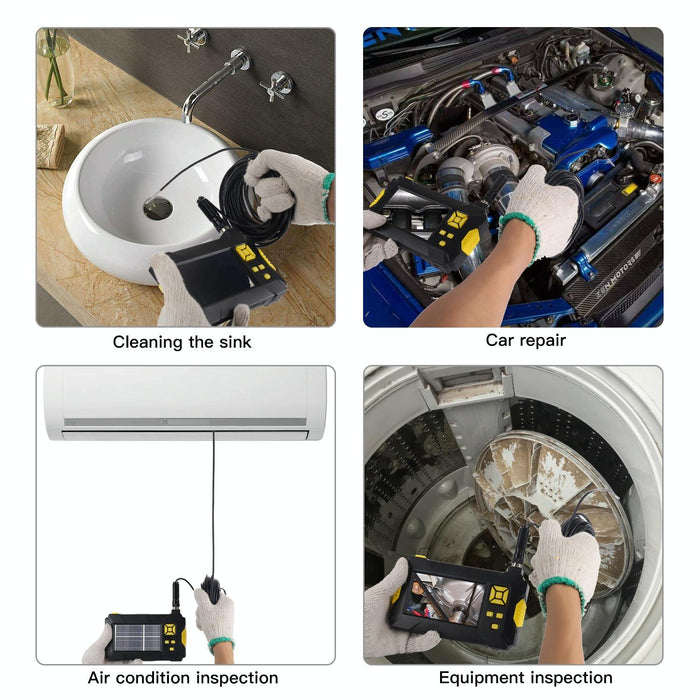 Cleaning the sink

Car repair

Air condition inspection

Equipment inspection