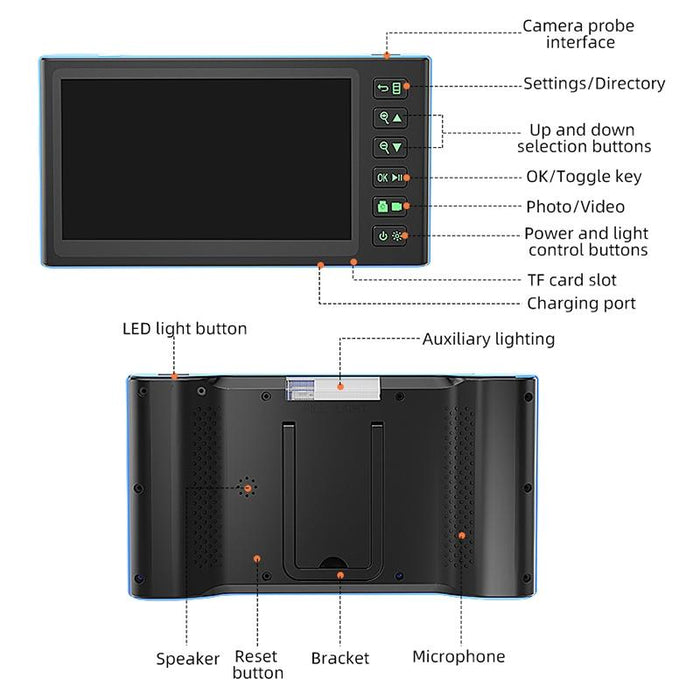 Camera probe interface

Settings/Directory

Up and down selection buttons

OK/Toggle key

Photo/Video

Power and light control buttons

TF card slot

Charging port

OK

LED light button

Auxiliary lighting

Speaker

Reset button

Bracket

Microphone