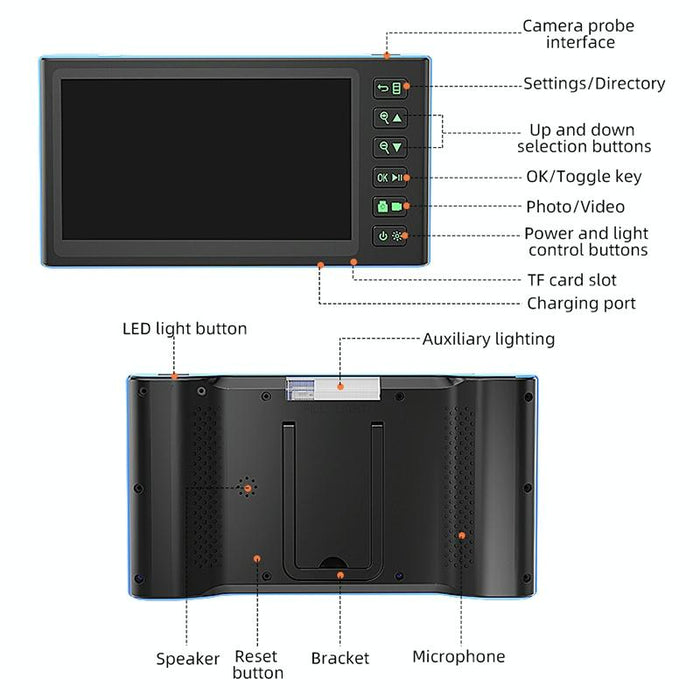 Camera probe interface

Settings/Directory

Up and down selection buttons

OK/Toggle key

Photo/Video

Power and light control buttons

TF card slot

Charging port

OK

LED light button

Auxiliary lighting

Speaker

Reset button

Bracket

Microphone