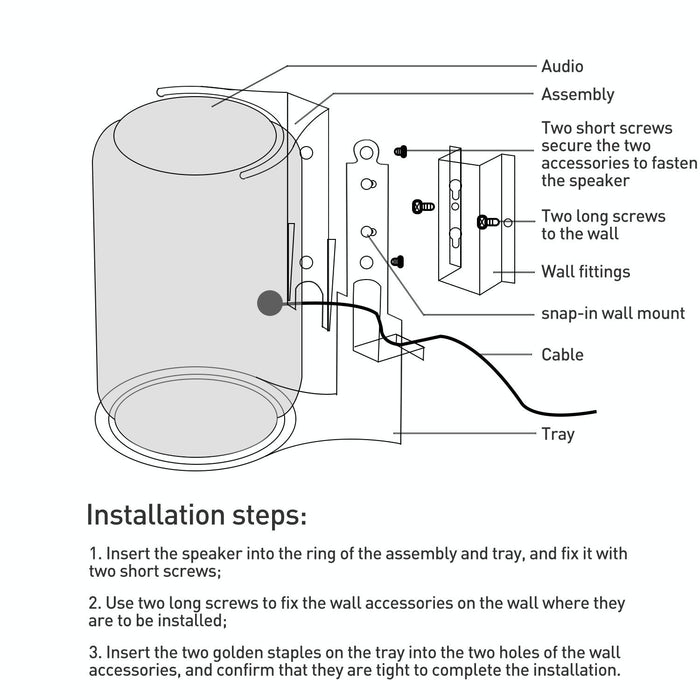 Audio

Assembly

Two short screws secure the two accessories to fasten the speaker

Two long screws to the wall

Wall fittings

snap-in wall mount

Cable

Tray

Installation steps:

1. Insert the speaker into the ring of the assembly and tray, and fix it with two short screws;

2. Use two long screws to fix the wall accessories on the wall where they are to be installed;

3. Insert the two golden staples on the tray into the two holes of the wall accessories, and confirm that they are tight to complete the installation.