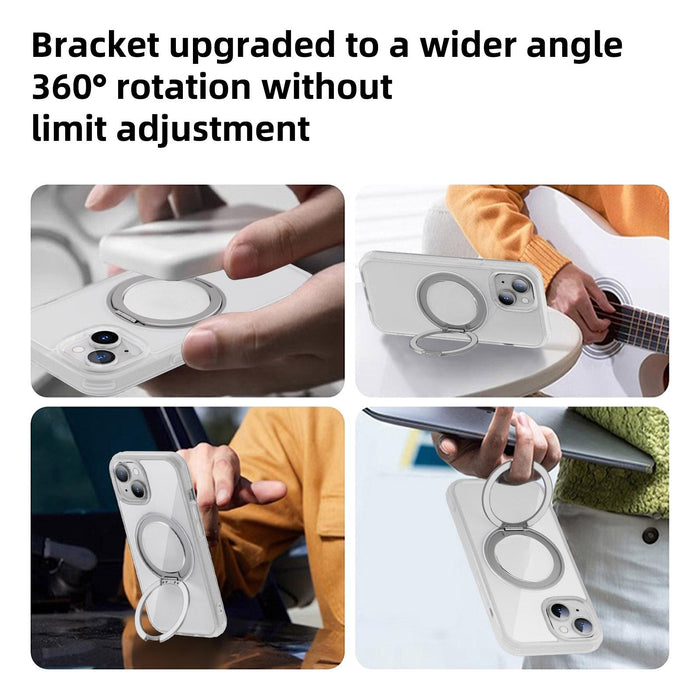 Bracket upgraded to a wider angle
360° rotation without
limit adjustment