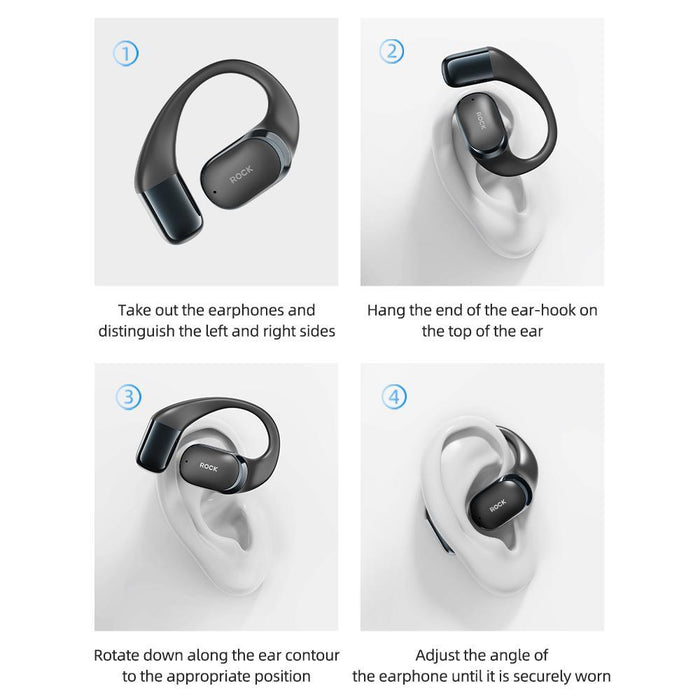 ①

ROCK

Take out the earphones and distinguish the left and right sides

②

ROCK

Hang the end of the ear-hook on the top of the ear

③

ROCK

Rotate down along the ear contour to the appropriate position

④

ROCK

Adjust the angle of the earphone until it is securely worn