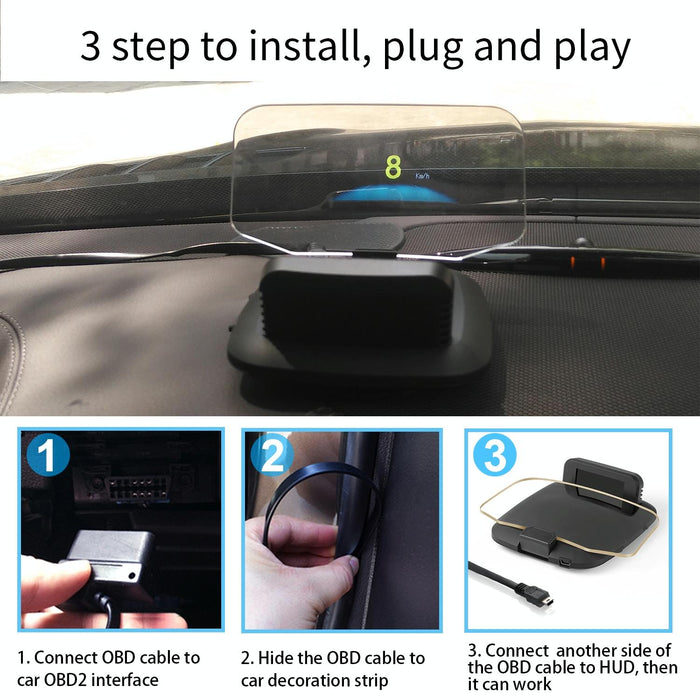 3 step to install, plug and play

8 Km/h

1

2

3

1. Connect OBD cable to car OBD2 interface

2. Hide the OBD cable to car decoration strip

3. Connect another side of the OBD cable to HUD, then it can work