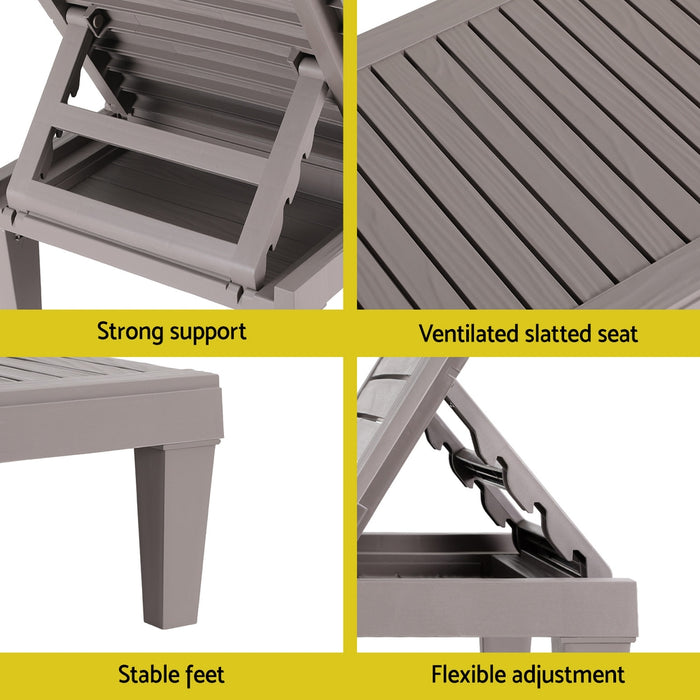 Strong support

Ventilated slatted seat

Stable feet

Flexible adjustment