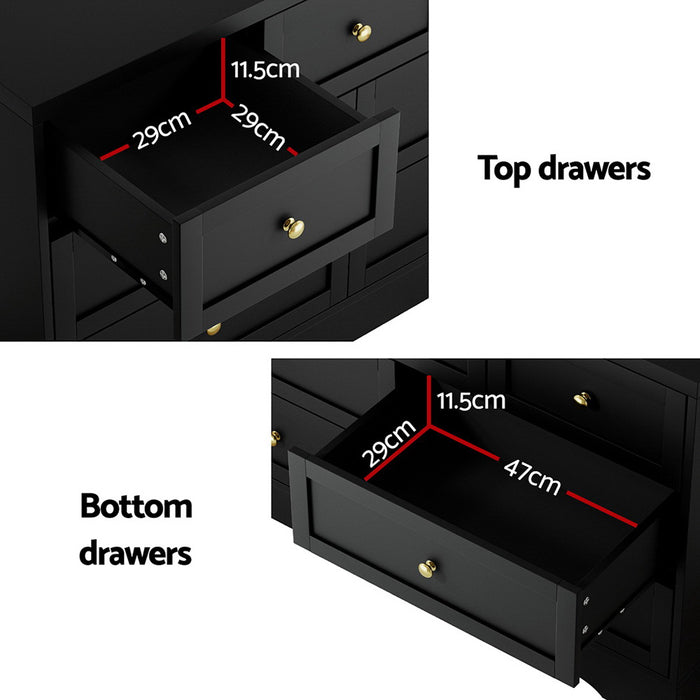 11.5cm
29cm
29cm

Top drawers

11.5cm
29cm
47cm

Bottom drawers