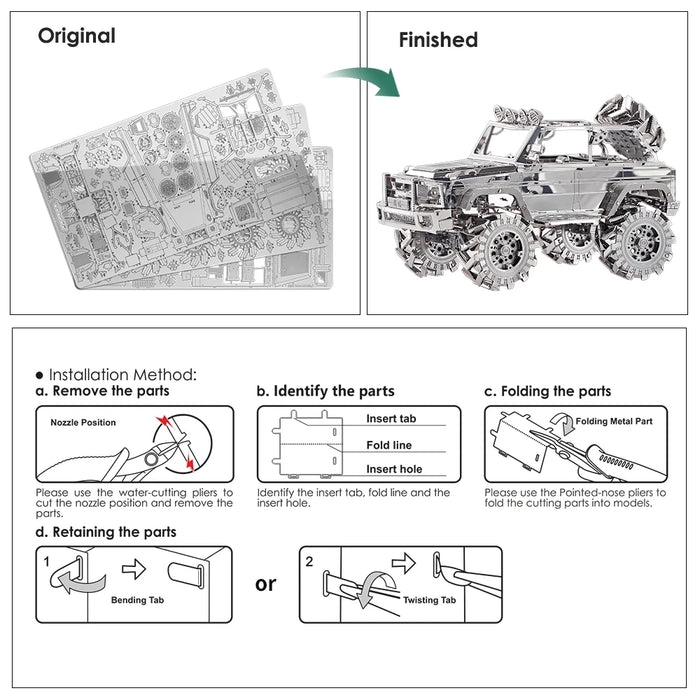 Original

Finished

● Installation Method:

a. Remove the parts

Nozzle Position

Please use the water-cutting pliers to cut the nozzle position and remove the parts.

b. Identify the parts

Insert tab

Fold line

Insert hole

Identify the insert tab, fold line and the insert hole.

c. Folding the parts

Folding Metal Part

Please use the Pointed-nose pliers to fold the cutting parts into models.

d. Retaining the parts

1

Bending Tab

or

2

Twisting Tab