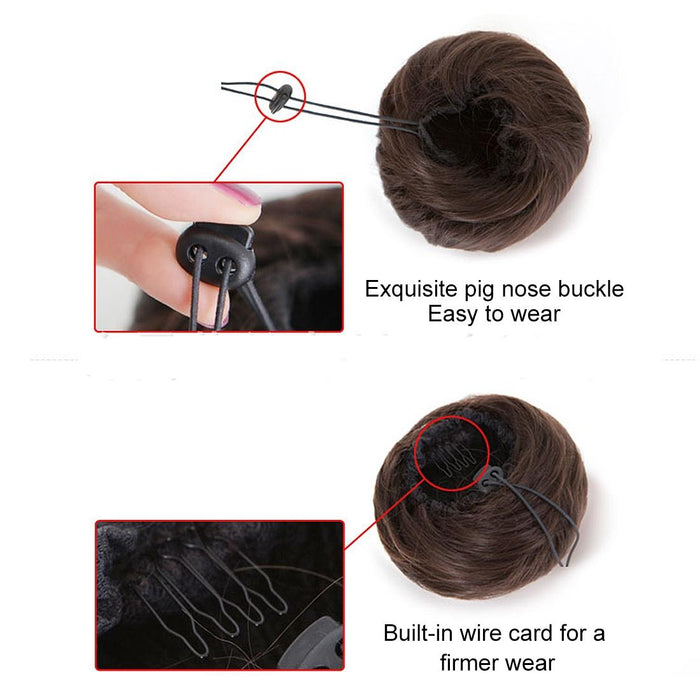 Exquisite pig nose buckle
Easy to wear

Built-in wire card for a firmer wear