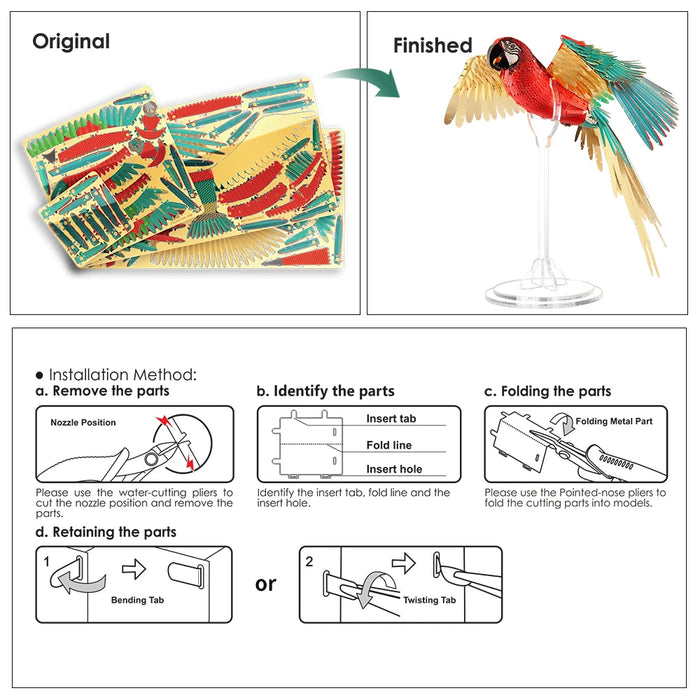 Original

Finished

● Installation Method:

a. Remove the parts

Nozzle Position

Please use the water-cutting pliers to cut the nozzle position and remove the parts.

b. Identify the parts

Insert tab

Fold line

Insert hole

Identify the insert tab, fold line and the insert hole.

c. Folding the parts

Folding Metal Part

Please use the Pointed-nose pliers to fold the cutting parts into models.

d. Retaining the parts

1

Bending Tab

or

2

Twisting Tab