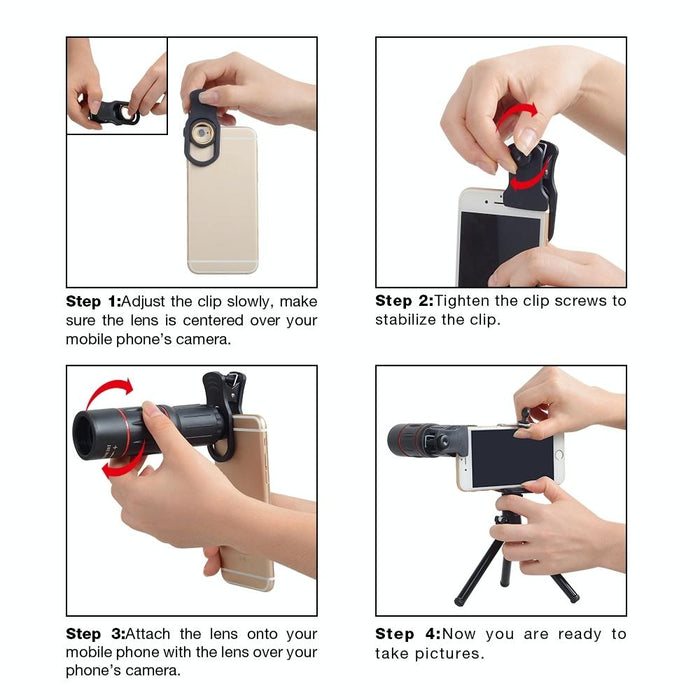 Step 1:Adjust the clip slowly, make sure the lens is centered over your mobile phone's camera.

Step 2:Tighten the clip screws to stabilize the clip.

Step 3:Attach the lens onto your mobile phone with the lens over your phone's camera.

Step 4:Now you are ready to take pictures.