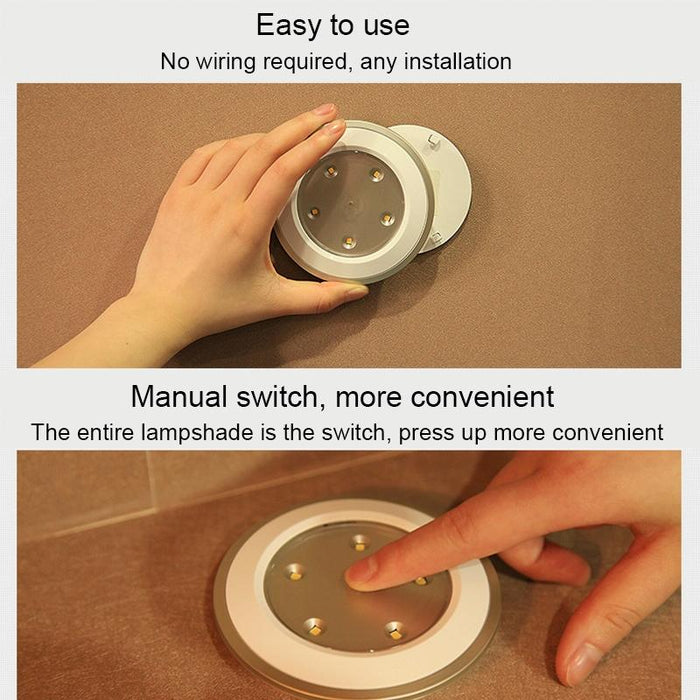 Easy to use
No wiring required, any installation

Manual switch, more convenient
The entire lampshade is the switch, press up more convenient