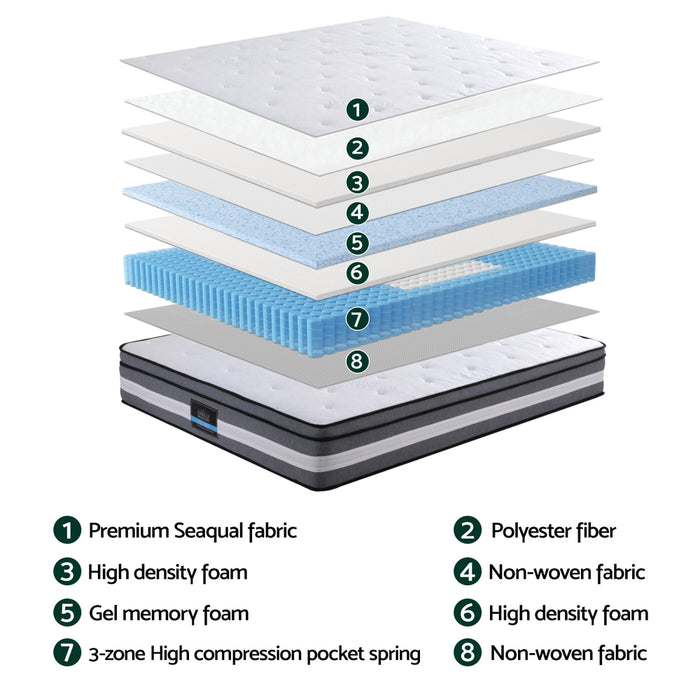 1
2
3
4
5
6
7
8

1 Premium Seaqual fabric
2 Polyester fiber
3 High density foam
4 Non-woven fabric
5 Gel memory foam
6 High density foam
7 3-zone High compression pocket spring
8 Non-woven fabric