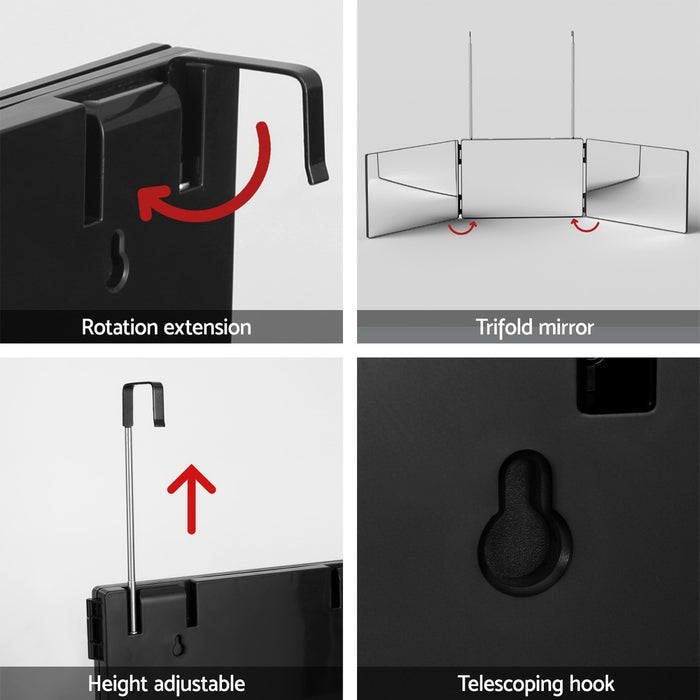 Rotation extension

Trifold mirror

Height adjustable

Telescoping hook