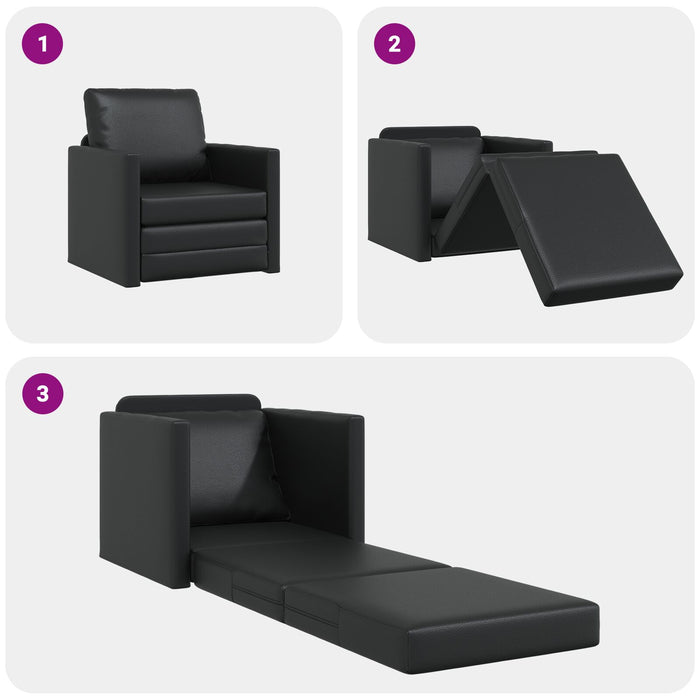 1

2

3