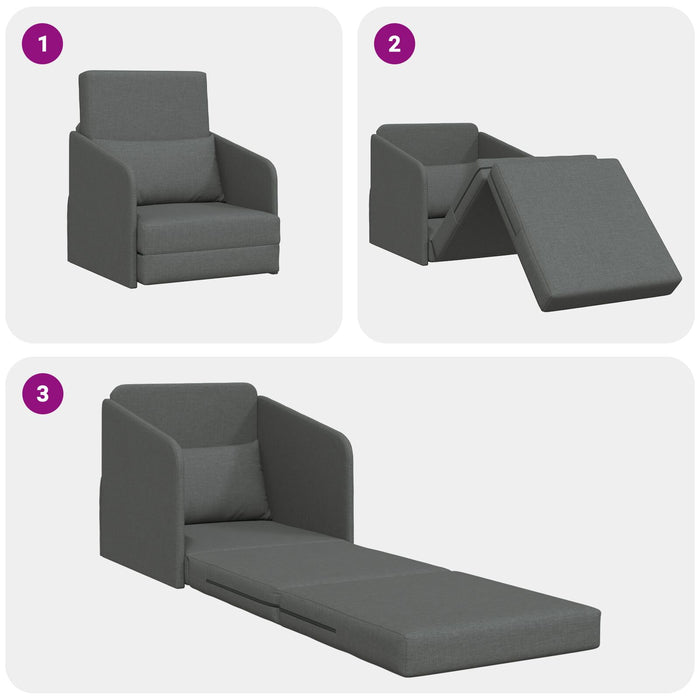 1

2

3