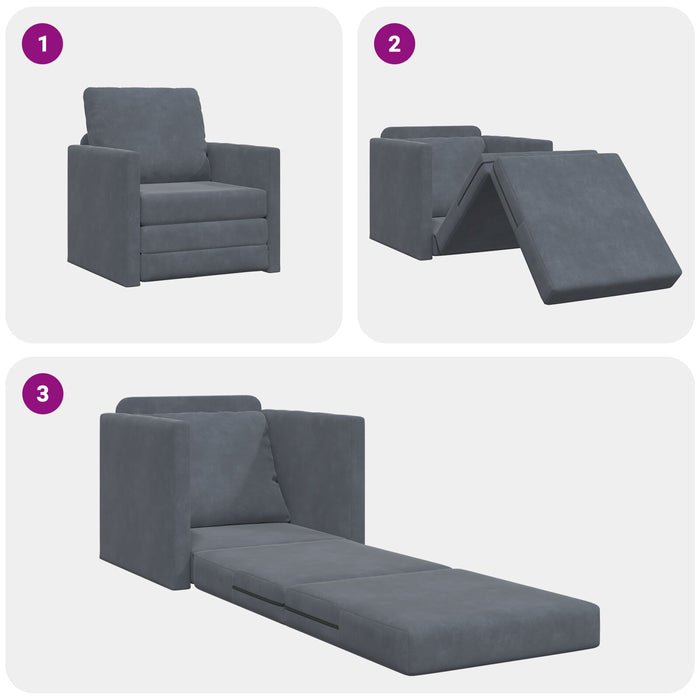 1

2

3