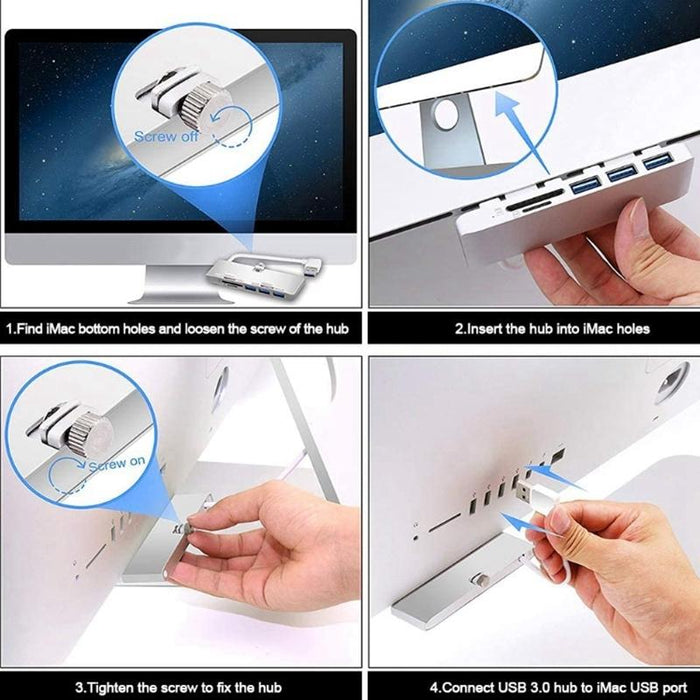 Screw off

1.Find iMac bottom holes and loosen the screw of the hub

2.Insert the hub into iMac holes

Screw on

3.Tighten the screw to fix the hub

4.Connect USB 3.0 hub to iMac USB port