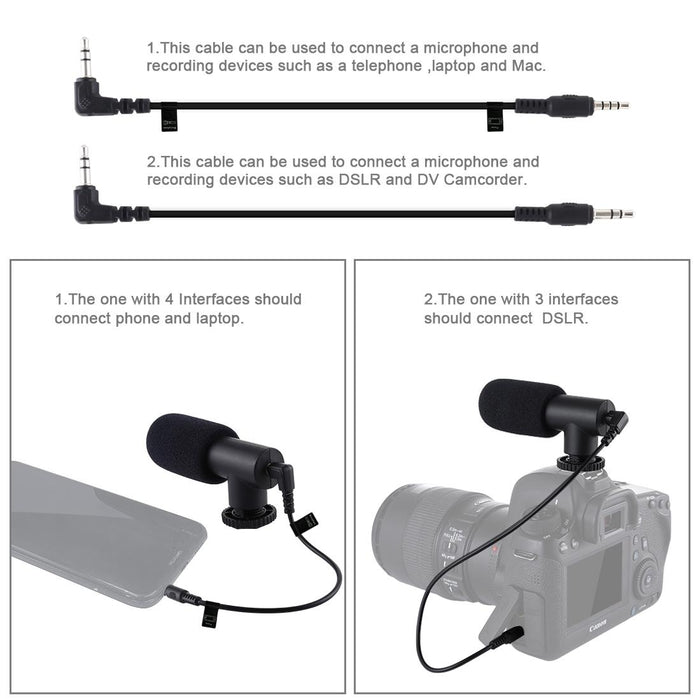 1.This cable can be used to connect a microphone and recording devices such as a telephone ,laptop and Mac.

2.This cable can be used to connect a microphone and recording devices such as DSLR and DV Camcorder.

1.The one with 4 Interfaces should connect phone and laptop.

2.The one with 3 interfaces should connect DSLR.

Canon