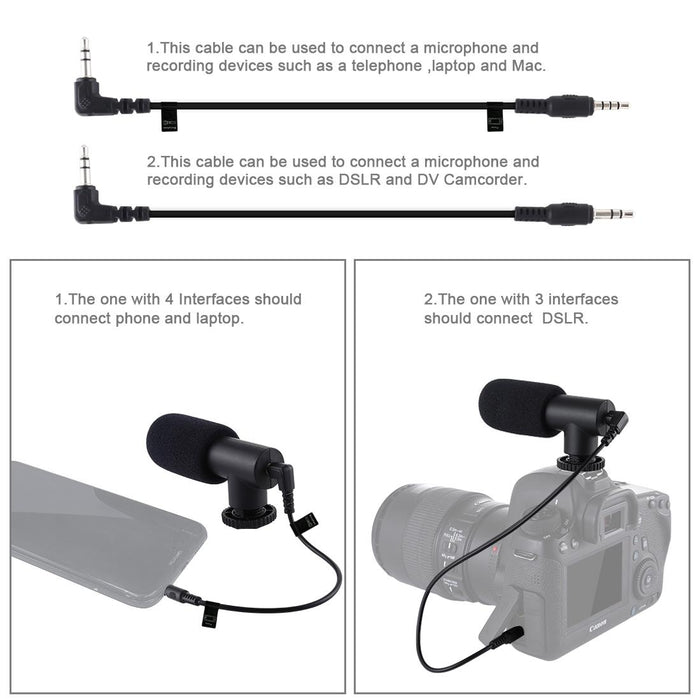 1.This cable can be used to connect a microphone and recording devices such as a telephone ,laptop and Mac.

2.This cable can be used to connect a microphone and recording devices such as DSLR and DV Camcorder.

1.The one with 4 Interfaces should connect phone and laptop.

2.The one with 3 interfaces should connect DSLR.

Canon