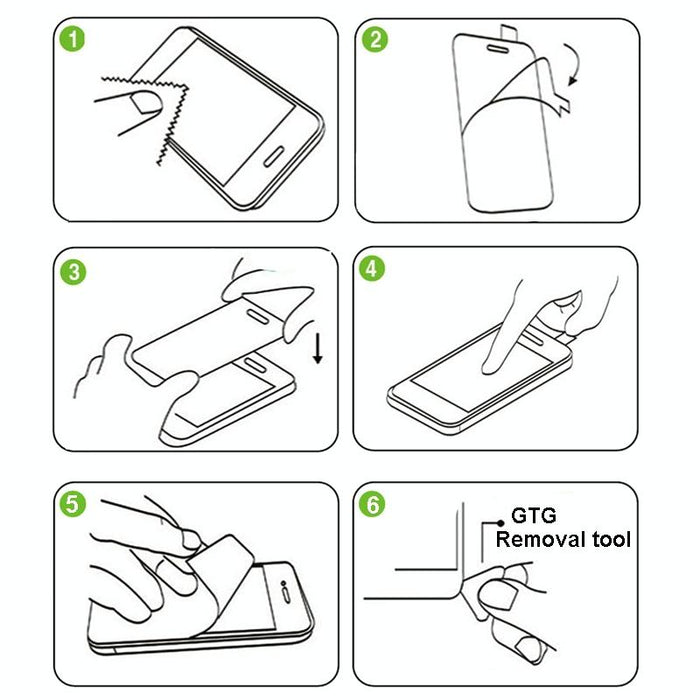 1

2

3

4

5

6

GTG
Removal tool