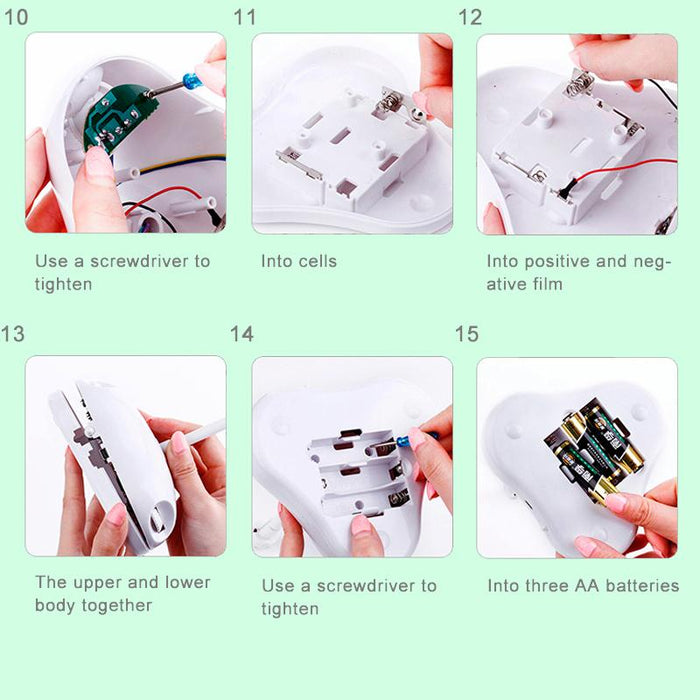 10

Use a screwdriver to tighten

11

Into cells

12

Into positive and negative film

13

The upper and lower body together

14

Use a screwdriver to tighten

15

Into three AA batteries