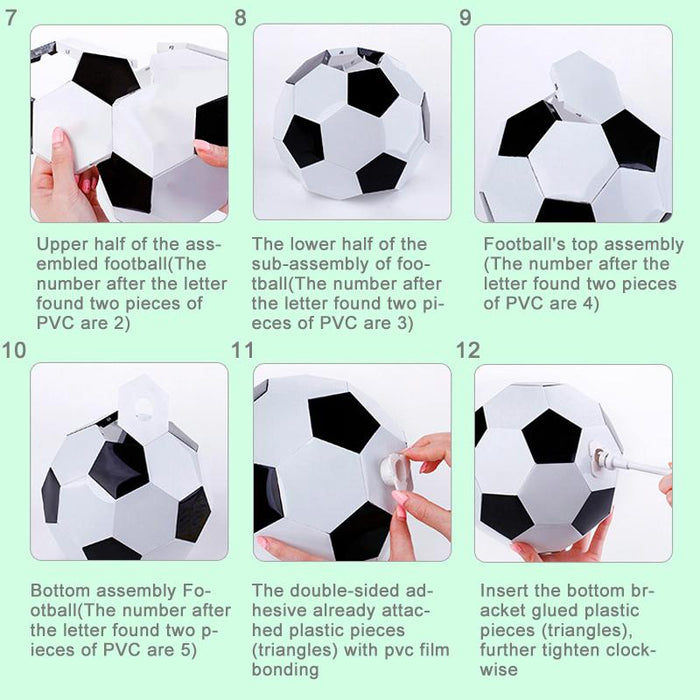 7

Upper half of the assembled football(The number after the letter found two pieces of PVC are 2)

8

The lower half of the sub-assembly of football(The number after the letter found two pieces of PVC are 3)

9

Football's top assembly (The number after the letter found two pieces of PVC are 4)

10

Bottom assembly Football(The number after the letter found two pieces of PVC are 5)

11

The double-sided adhesive already attached plastic pieces (triangles) with pvc film bonding

12

Insert the bottom bracket glued plastic pieces (triangles), further tighten clockwise