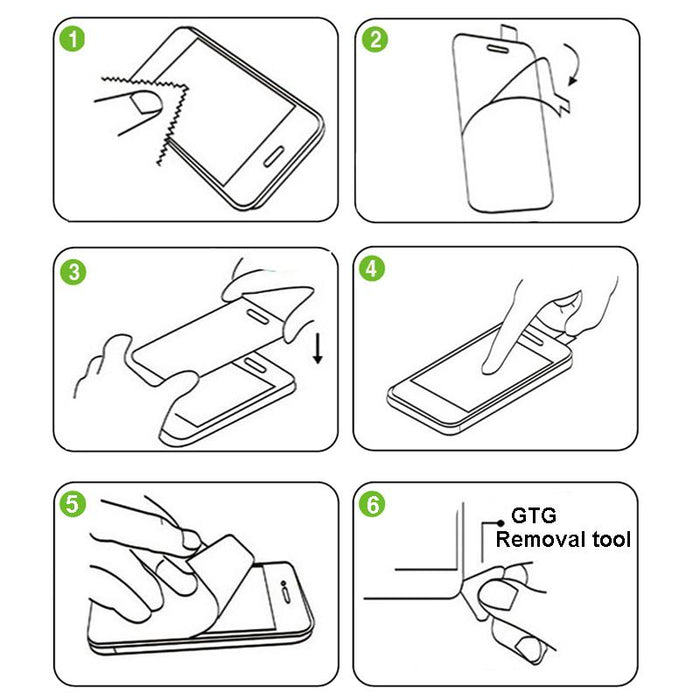 1

2

3

4

5

6

GTG
Removal tool