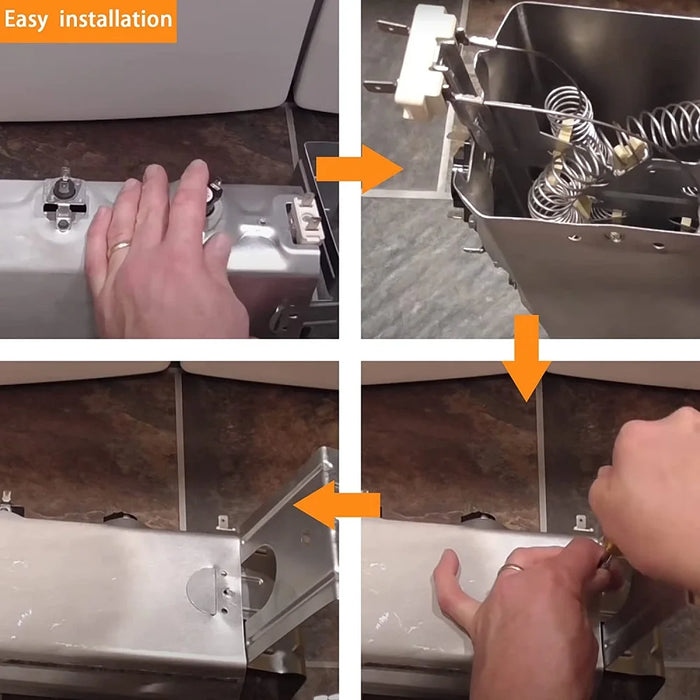 Easy installation